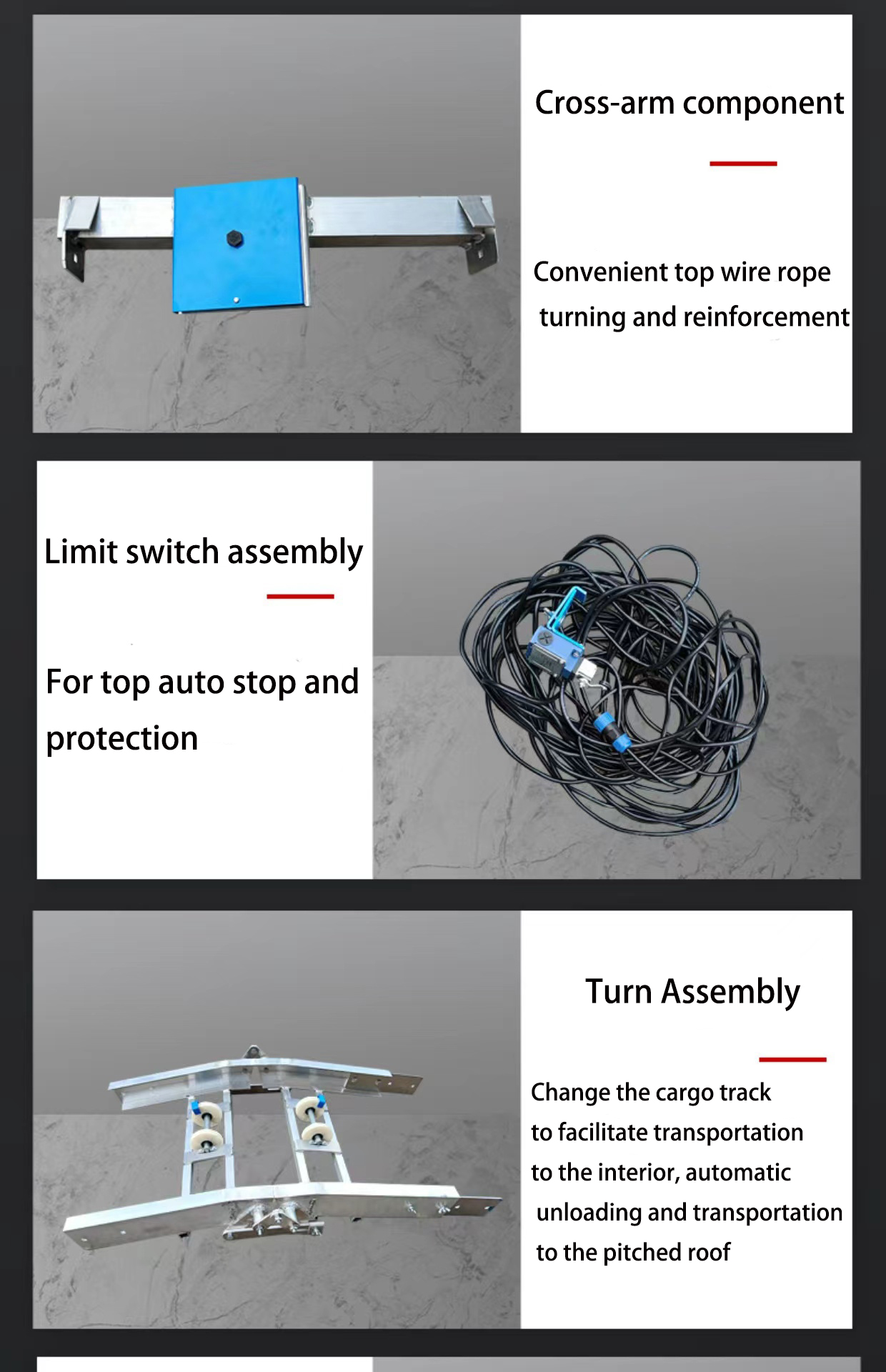 Cross-arm component

Convenient top wire rope turning and reinforcement

Limit switch assembly

For top auto stop and protection

Turn Assembly

Change the cargo track to facilitate transportation to the interior, automatic unloading and transportation to the pitched roof