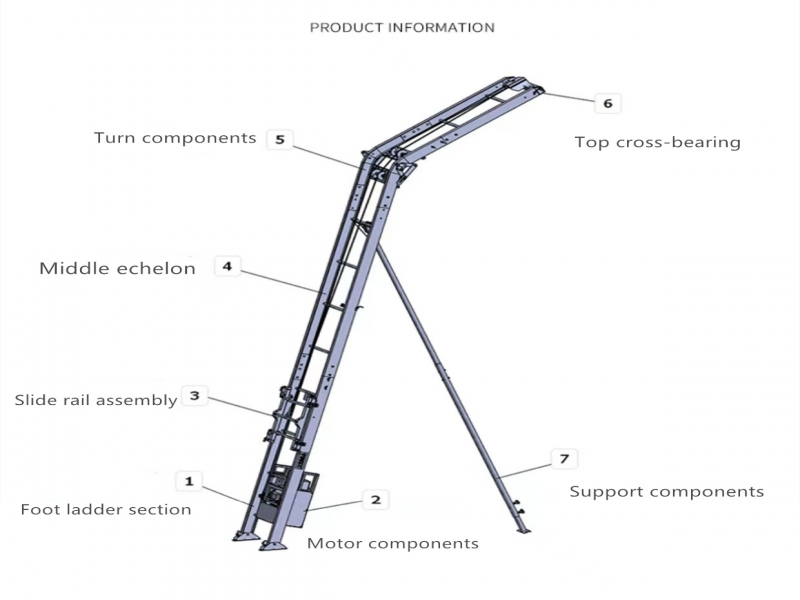 PRODUCT INFORMATION

6
Top cross-bearing

Turn components 5

Middle echelon 4

Slide rail assembly 3

7
Support components

1
Foot ladder section

2
Motor components